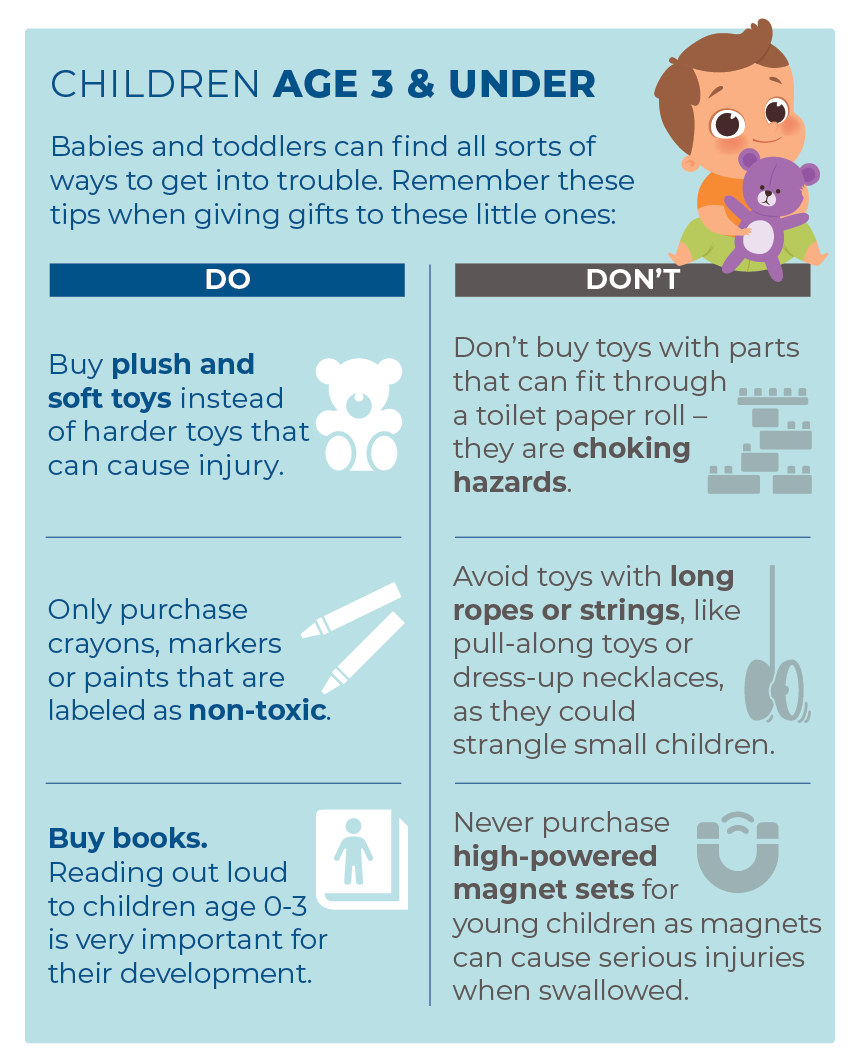 CHILDREN AGE 3 & UNDER

Babies and toddlers can find all sorts of ways to get into trouble. Remember these tips when giving gifts to these little ones:

DO

Buy plush and soft toys instead of harder toys that can cause injury.

Only purchase crayons, markers or paints that are labeled as non-toxic.

Buy books. Reading out loud to children age 0-3 is very important for their development.

DON'T

Don't buy toys with parts that can fit through a toilet paper roll – they are choking hazards.

Avoid toys with long ropes or strings, like pull-along toys or dress-up necklaces, as they could strangle small children.

Never purchase high-powered magnet sets for young children as magnets can cause serious injuries when swallowed.