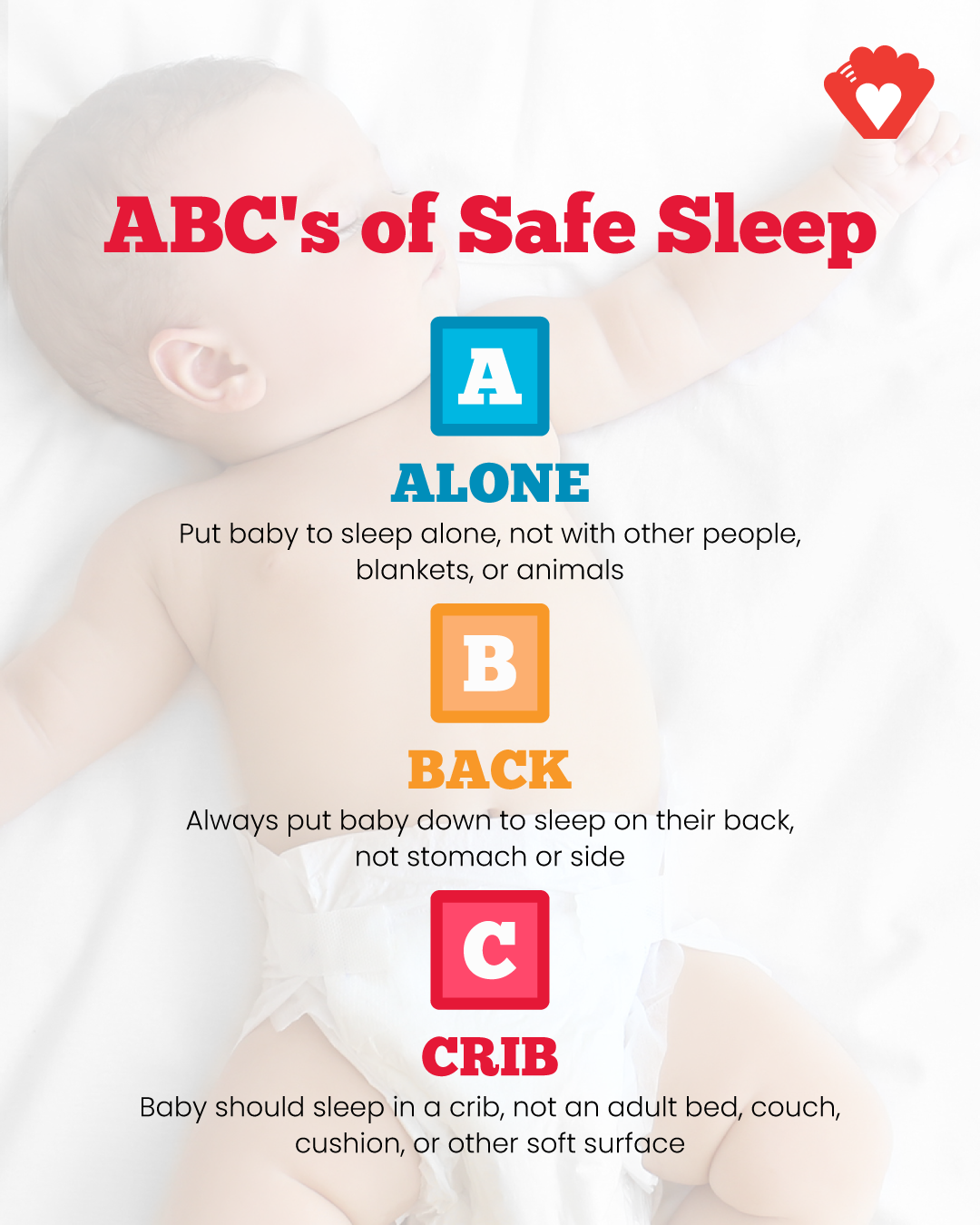 ABC's of Safe Sleep

A

ALONE

Put baby to sleep alone, not with other people, blankets, or animals

B

BACK

Always put baby down to sleep on their back, not stomach or side

C

CRIB

Baby should sleep in a crib, not an adult bed, couch, cushion, or other soft surface